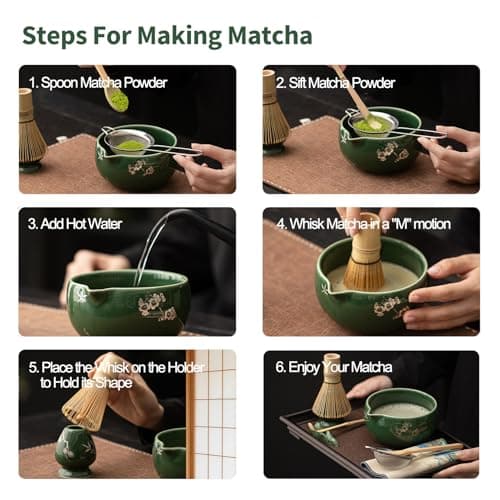 Steps For Making Matcha

1. Spoon Matcha Powder

2. Sift Matcha Powder

3. Add Hot Water

4. Whisk Matcha in a "M" motion

5. Place the Whisk on the Holder to Hold its Shape

6. Enjoy Your Matcha