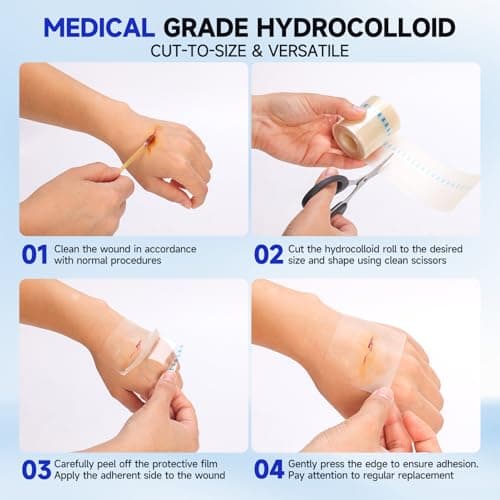 MEDICAL GRADE HYDROCOLLOID
CUT-TO-SIZE & VERSATILE

01 Clean the wound in accordance with normal procedures

02 Cut the hydrocolloid roll to the desired size and shape using clean scissors

03 Carefully peel off the protective film
Apply the adherent side to the wound

04 Gently press the edge to ensure adhesion.
Pay attention to regular replacement