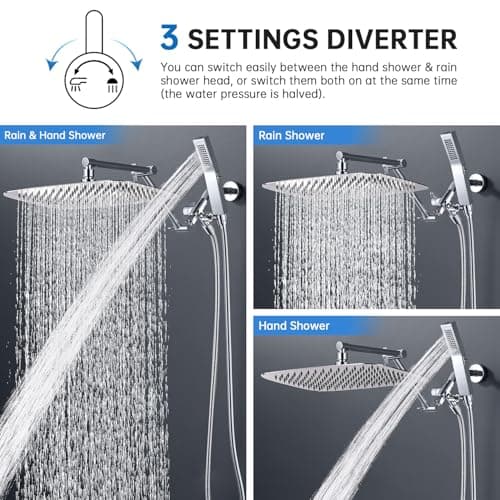 3 SETTINGS DIVERTER

You can switch easily between the hand shower & rain shower head, or switch them both on at the same time (the water pressure is halved).

Rain & Hand Shower

Rain Shower

Hand Shower