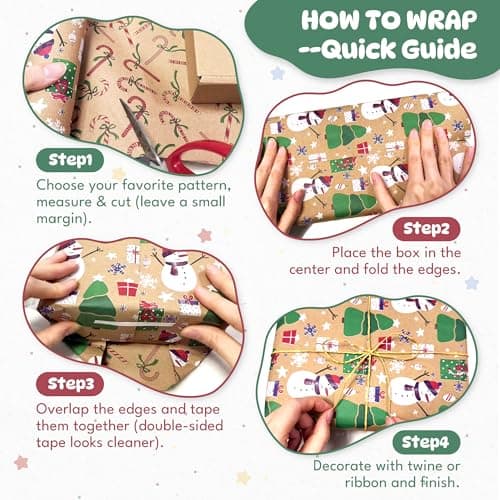 HOW TO WRAP
--Quick Guide

Step1
Choose your favorite pattern, measure & cut (leave a small margin).

Step2
Place the box in the center and fold the edges.

Step3
Overlap the edges and tape them together (double-sided tape looks cleaner).

Step4
Decorate with twine or ribbon and finish.