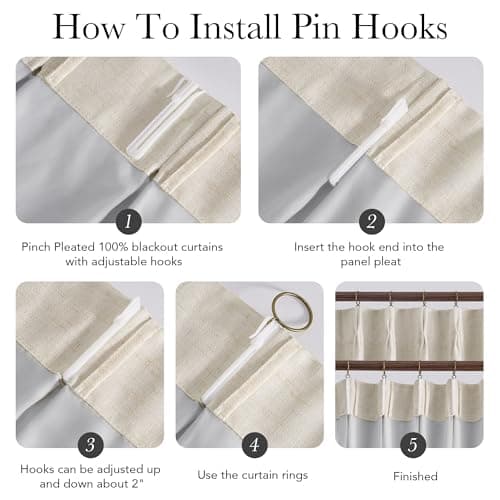 How To Install Pin Hooks

1

Pinch Pleated 100% blackout curtains with adjustable hooks

2

Insert the hook end into the panel pleat

3

Hooks can be adjusted up and down about 2"

4

Use the curtain rings

5

Finished