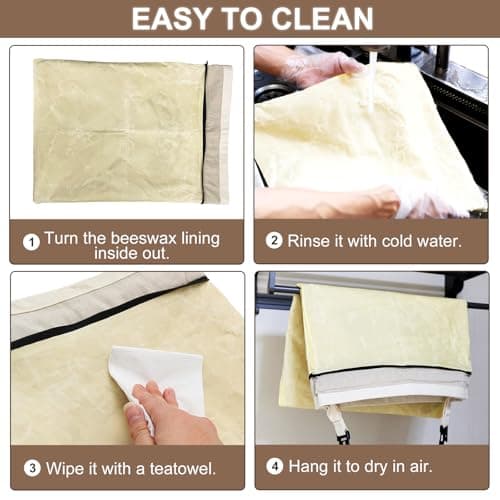 EASY TO CLEAN

1 Turn the beeswax lining inside out.

2 Rinse it with cold water.

3 Wipe it with a teatowel.

4 Hang it to dry in air.