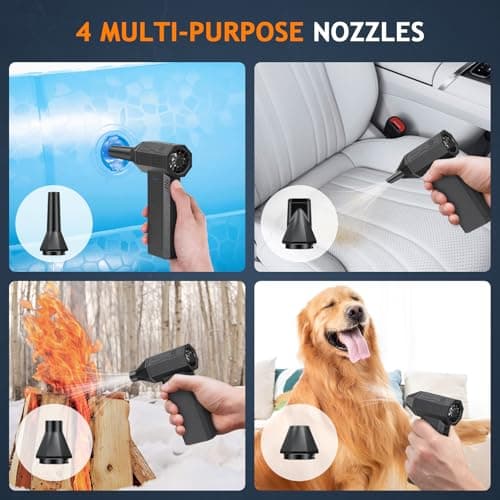 4 MULTI-PURPOSE NOZZLES