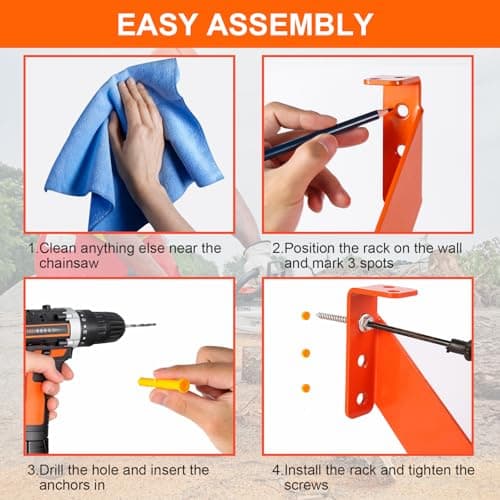 EASY ASSEMBLY

1.Clean anything else near the chainsaw

2.Position the rack on the wall and mark 3 spots

3.Drill the hole and insert the anchors in

4.Install the rack and tighten the screws