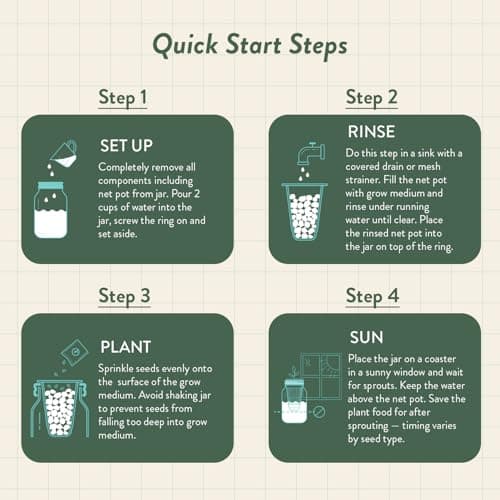 Quick Start Steps

Step 1

SET UP

Completely remove all components including net pot from jar. Pour 2 cups of water into the jar, screw the ring on and set aside.

Step 2

RINSE

Do this step in a sink with a covered drain or mesh strainer. Fill the net pot with grow medium and rinse under running water until clear. Place the rinsed net pot into the jar on top of the ring.

Step 3

PLANT

Sprinkle seeds evenly onto the surface of the grow medium. Avoid shaking jar to prevent seeds from falling too deep into grow medium.

Step 4

SUN

Place the jar on a coaster in a sunny window and wait for sprouts. Keep the water above the net pot. Save the plant food for after sprouting — timing varies by seed type.