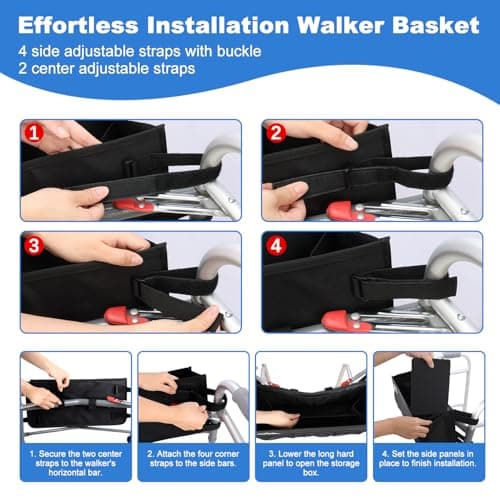 Effortless Installation Walker Basket
4 side adjustable straps with buckle
2 center adjustable straps

1

2

3

4

1. Secure the two center straps to the walker's horizontal bar.

2. Attach the four corner straps to the side bars.

3. Lower the long hard panel to open the storage box.

4. Set the side panels in place to finish installation.