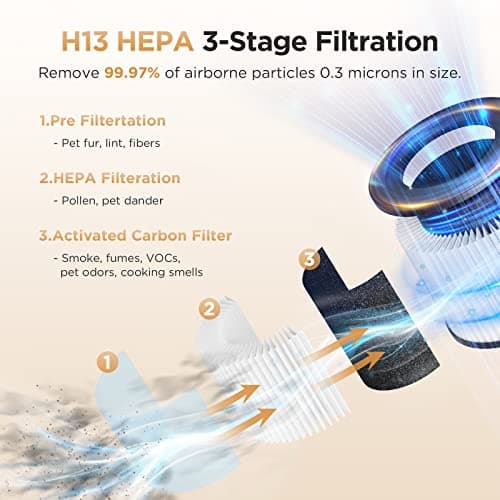 H13 HEPA 3-Stage Filtration

Remove 99.97% of airborne particles 0.3 microns in size.

1.Pre Filtertation

- Pet fur, lint, fibers

2.HEPA Filteration

- Pollen, pet dander

3.Activated Carbon Filter

- Smoke, fumes, VOCs, pet odors, cooking smells

3

2

1