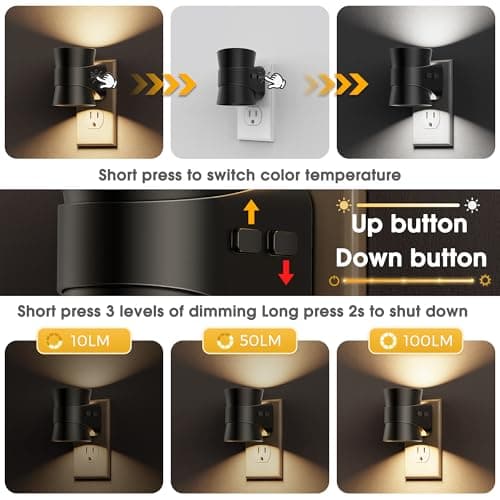 Short press to switch color temperature

Up button
Down button

Short press 3 levels of dimming Long press 2s to shut down

10LM

50LM

100LM