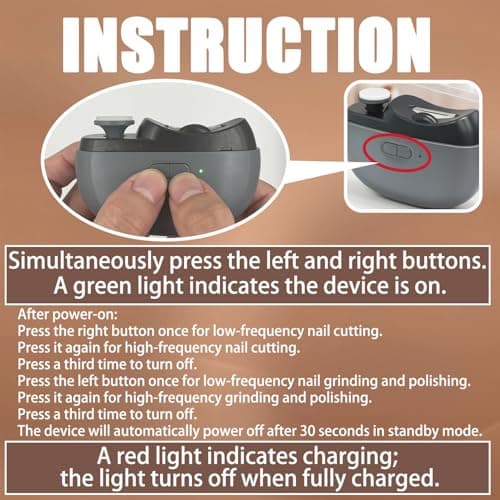 INSTRUCTION

Simultaneously press the left and right buttons.
A green light indicates the device is on.

After power-on:
Press the right button once for low-frequency nail cutting.
Press it again for high-frequency nail cutting.
Press a third time to turn off.
Press the left button once for low-frequency nail grinding and polishing.
Press it again for high-frequency grinding and polishing.
Press a third time to turn off.
The device will automatically power off after 30 seconds in standby mode.

A red light indicates charging;
the light turns off when fully charged.