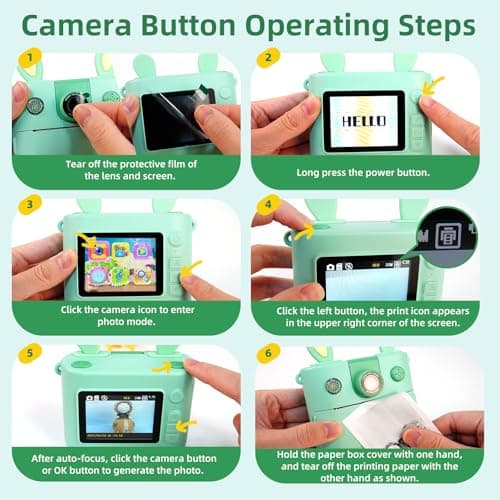 Camera Button Operating Steps

1

Tear off the protective film of the lens and screen.

2

HELLO

Long press the power button.

3

Click the camera icon to enter photo mode.

4

Click the left button, the print icon appears in the upper right corner of the screen.

5

After auto-focus, click the camera button or OK button to generate the photo.

6

Hold the paper box cover with one hand, and tear off the printing paper with the other hand as shown.