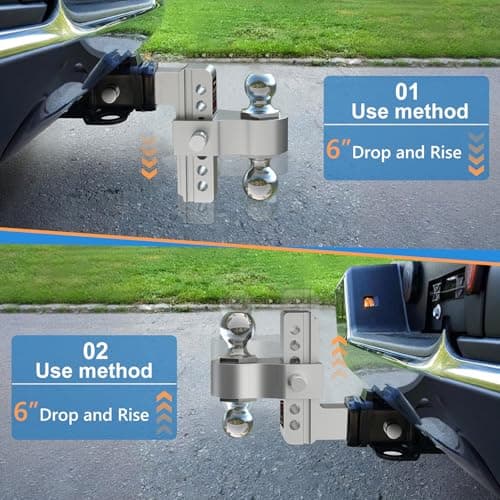 01
Use method
6" Drop and Rise

02
Use method
6" Drop and Rise