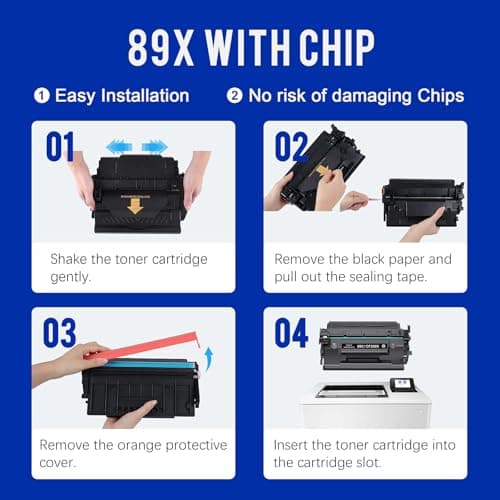 89X WITH CHIP

❶ Easy Installation ❷ No risk of damaging Chips

01

Shake the toner cartridge gently.

02

Remove the black paper and pull out the sealing tape.

03

Remove the orange protective cover.

04

Insert the toner cartridge into the cartridge slot.