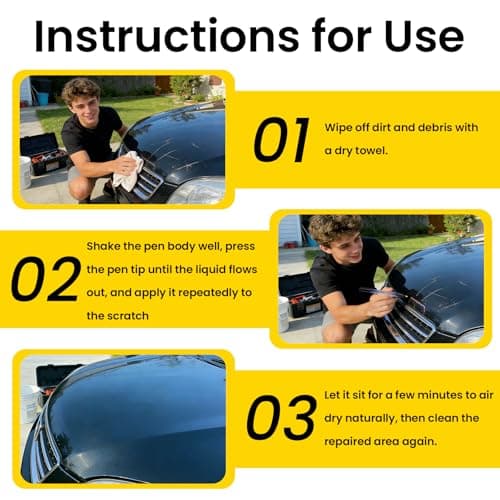 Instructions for Use

01

Wipe off dirt and debris with a dry towel.

02

Shake the pen body well, press the pen tip until the liquid flows out, and apply it repeatedly to the scratch

03

Let it sit for a few minutes to air dry naturally, then clean the repaired area again.