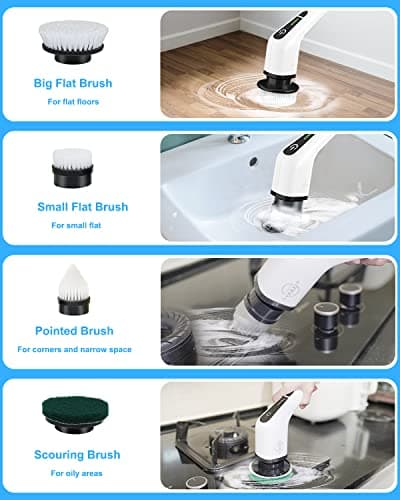 Big Flat Brush
For flat floors

Small Flat Brush
For small flat

Pointed Brush
For corners and narrow space

Scouring Brush
For oily areas