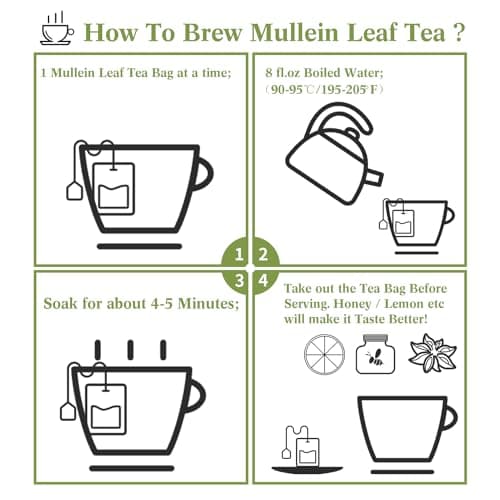 How To Brew Mullein Leaf Tea ?

1 Mullein Leaf Tea Bag at a time;

8 fl.oz Boiled Water;
（90-95℃/195-205°F）

1

2

3

4

Soak for about 4-5 Minutes;

Take out the Tea Bag Before Serving. Honey / Lemon etc will make it Taste Better!