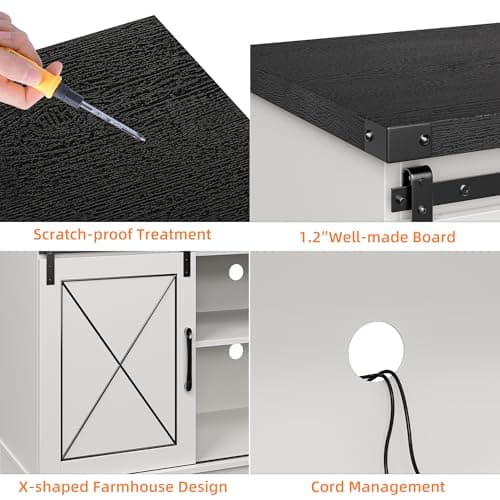 Scratch-proof Treatment

1.2"Well-made Board

X-shaped Farmhouse Design

Cord Management