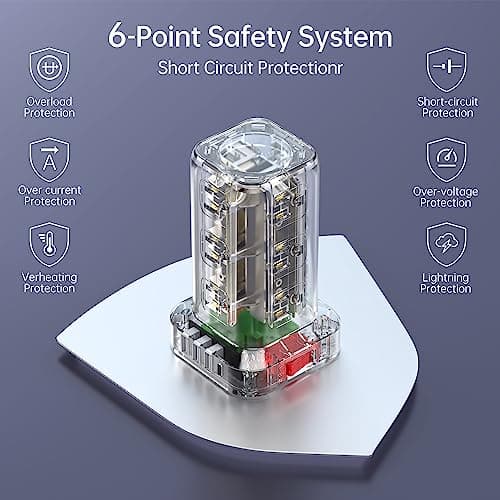 6-Point Safety System
Short Circuit Protectionr

Overload Protection

Over current Protection

Verheating Protection

Short-circuit Protection

Over-voltage Protection

Lightning Protection