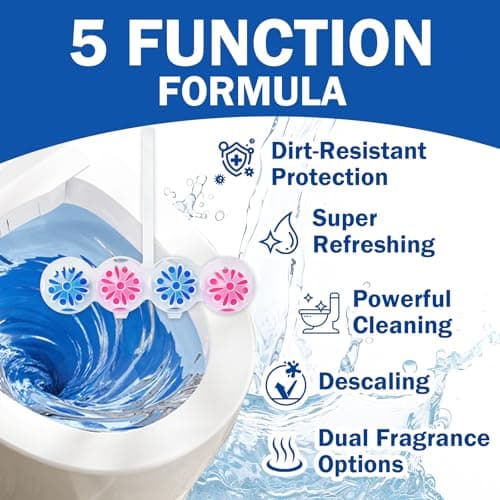 5 FUNCTION FORMULA

Dirt-Resistant Protection

Super Refreshing

Powerful Cleaning

Descaling

Dual Fragrance Options