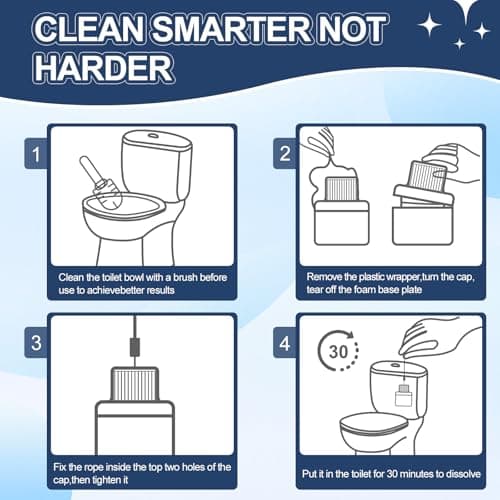 CLEAN SMARTER NOT HARDER

1

Clean the toilet bowl with a brush before use to achievebetter results

2

Remove the plastic wrapper,turn the cap, tear off the foam base plate

3

Fix the rope inside the top two holes of the cap,then tighten it

4

30

Put it in the toilet for 30 minutes to dissolve