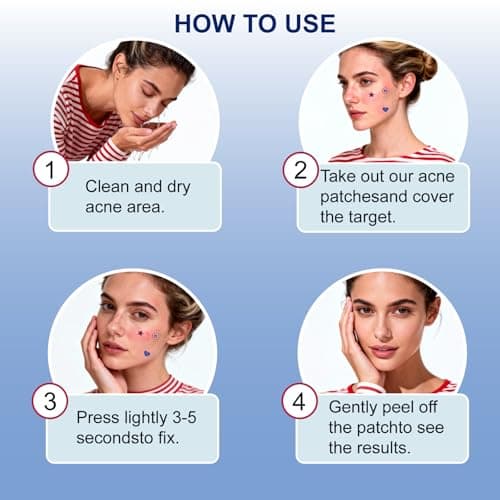 HOW TO USE

1 Clean and dry acne area.

2 Take out our acne patchesand cover the target.

3 Press lightly 3-5 secondsto fix.

4 Gently peel off the patchto see the results.