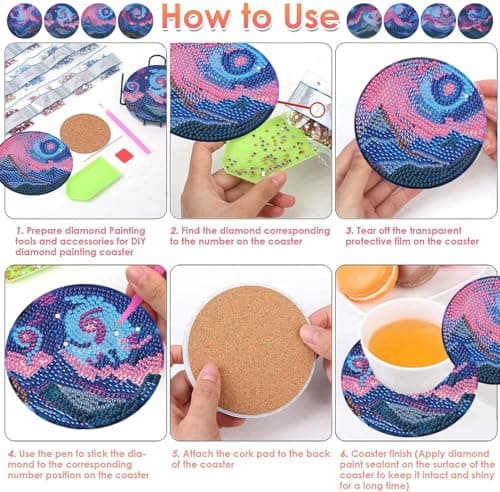 How to Use

1. Prepare diamond Painting tools and accessories for DIY diamond painting coaster

2. Find the diamond corresponding to the number on the coaster

3. Tear off the transparent protective film on the coaster

4. Use the pen to stick the diamond to the corresponding number position on the coaster

5. Attach the cork pad to the back of the coaster

6. Coaster finish (Apply diamond paint sealant on the surface of the coaster to keep it intact and shiny for a long time)