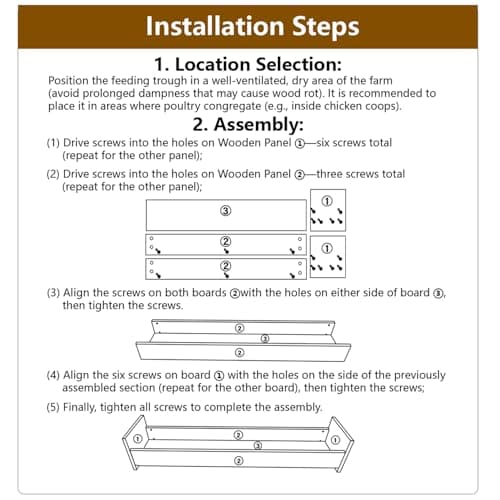 Installation Steps

1. Location Selection:

Position the feeding trough in a well-ventilated, dry area of the farm (avoid prolonged dampness that may cause wood rot). It is recommended to place it in areas where poultry congregate (e.g., inside chicken coops).

2. Assembly:

(1) Drive screws into the holes on Wooden Panel ①—six screws total (repeat for the other panel);

(2) Drive screws into the holes on Wooden Panel ②—three screws total (repeat for the other panel);

③

①

②

①

②

(3) Align the screws on both boards ②with the holes on either side of board ③, then tighten the screws.

②

③

②

(4) Align the six screws on board ① with the holes on the side of the previously assembled section (repeat for the other board), then tighten the screws;

(5) Finally, tighten all screws to complete the assembly.

①

②

③

①

②