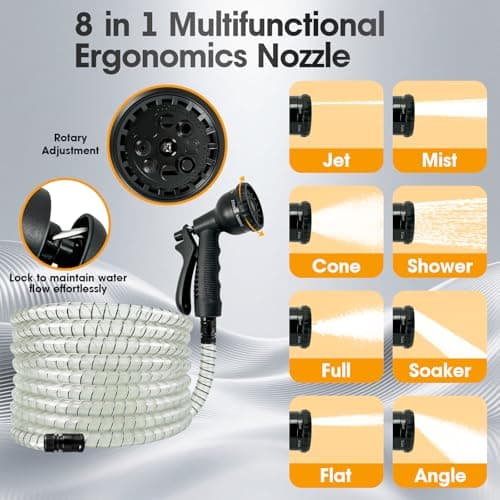 8 in 1 Multifunctional Ergonomics Nozzle

Rotary Adjustment

Lock to maintain water flow effortlessly

Jet

Mist

Cone

Shower

Full

Soaker

Flat

Angle