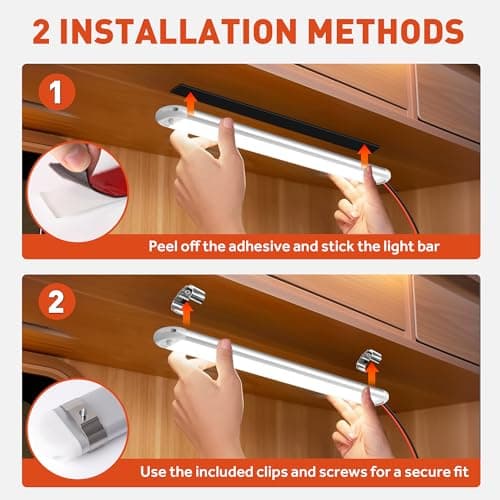 2 INSTALLATION METHODS

1

Peel off the adhesive and stick the light bar

2

Use the included clips and screws for a secure fit