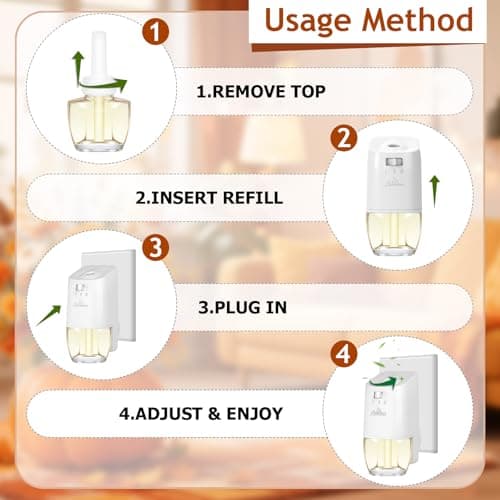 Usage Method

1

1.REMOVE TOP

2

2.INSERT REFILL

3

3.PLUG IN

4

4.ADJUST & ENJOY