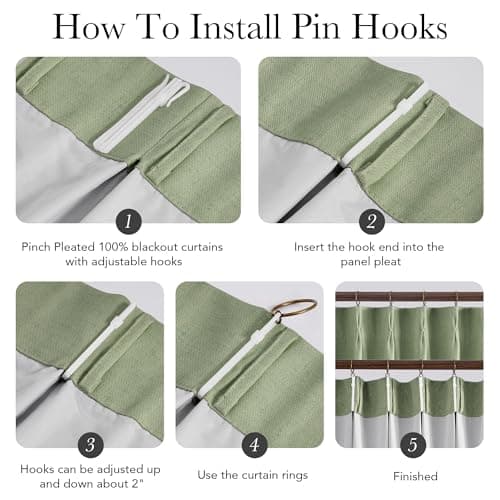 How To Install Pin Hooks

1

Pinch Pleated 100% blackout curtains with adjustable hooks

2

Insert the hook end into the panel pleat

3

Hooks can be adjusted up and down about 2"

4

Use the curtain rings

5

Finished