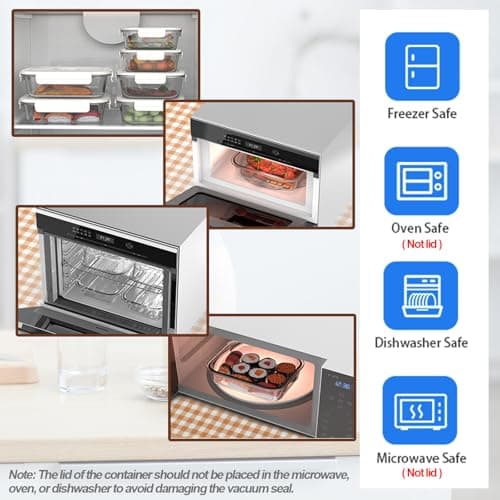 Freezer Safe

Oven Safe
( Not lid )

Dishwasher Safe

Microwave Safe
( Not lid )

Note: The lid of the container should not be placed in the microwave, oven, or dishwasher to avoid damaging the vacuum seal.