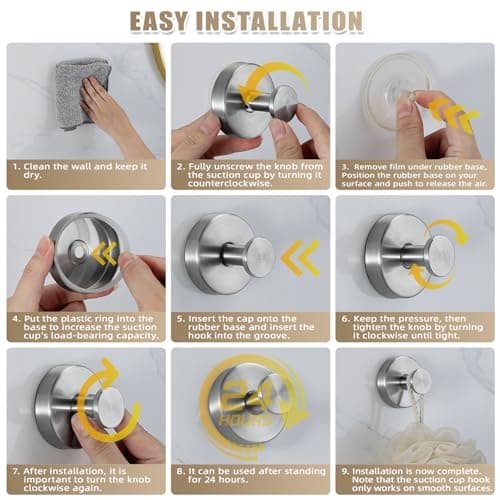 EASY INSTALLATION

1. Clean the wall and keep it dry.

2. Fully unscrew the knob from the suction cup by turning it counterclockwise.

3. Remove film under rubber base. Position the rubber base on your surface and push to release the air.

4. Put the plastic ring into the base to increase the suction cup's load-bearing capacity.

5. Insert the cap onto the rubber base and insert the hook into the groove.

6. Keep the pressure, then tighten the knob by turning it clockwise until tight.

7. After installation, it is important to turn the knob clockwise again.

24 HOURS

8. It can be used after standing for 24 hours.

9. Installation is now complete. Note that the suction cup hook only works on smooth surfaces.