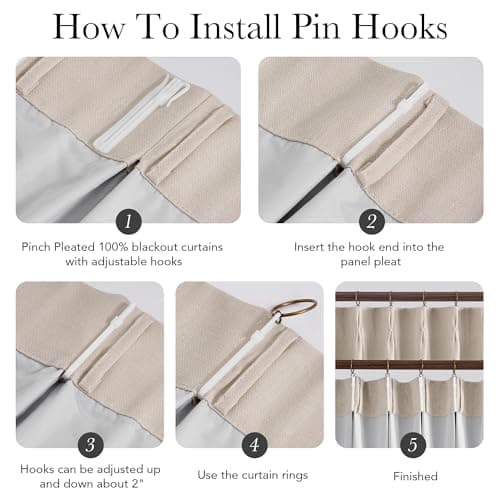 How To Install Pin Hooks

1

Pinch Pleated 100% blackout curtains with adjustable hooks

2

Insert the hook end into the panel pleat

3

Hooks can be adjusted up and down about 2"

4

Use the curtain rings

5

Finished