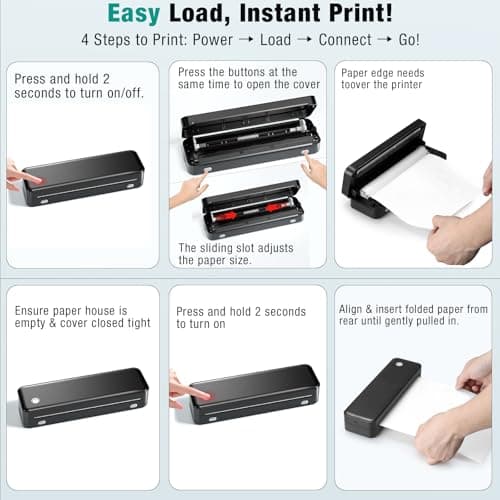 Easy Load, Instant Print!

4 Steps to Print: Power → Load → Connect → Go!

Press and hold 2 seconds to turn on/off.

Press the buttons at the same time to open the cover

The sliding slot adjusts the paper size.

Paper edge needs toover the printer

Ensure paper house is empty & cover closed tight

Press and hold 2 seconds to turn on

Align & insert folded paper from rear until gently pulled in.