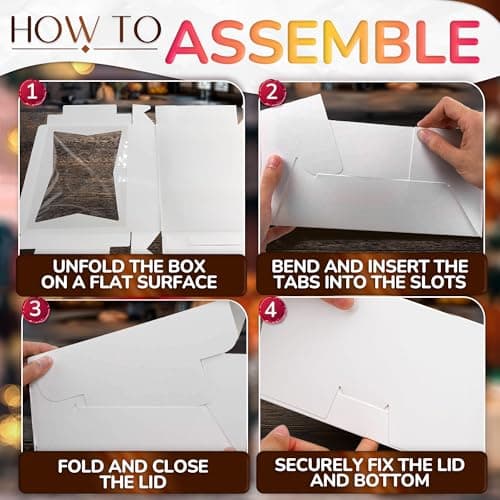 HOW TO ASSEMBLE

1
UNFOLD THE BOX ON A FLAT SURFACE

2
BEND AND INSERT THE TABS INTO THE SLOTS

3
FOLD AND CLOSE THE LID

4
SECURELY FIX THE LID AND BOTTOM