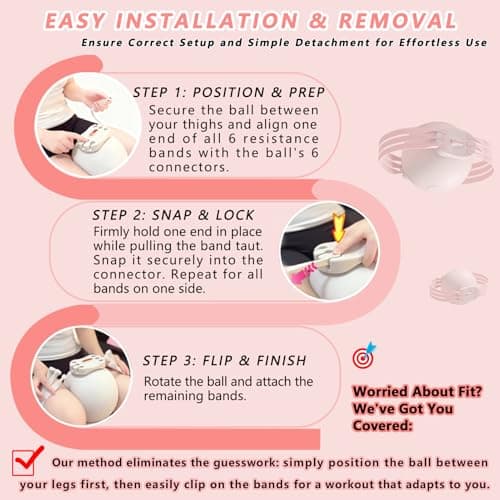 EASY INSTALLATION & REMOVAL

Ensure Correct Setup and Simple Detachment for Effortless Use

STEP 1: POSITION & PREP

Secure the ball between your thighs and align one end of all 6 resistance bands with the ball's 6 connectors.

STEP 2: SNAP & LOCK

Firmly hold one end in place while pulling the band taut. Snap it securely into the connector. Repeat for all bands on one side.

STEP 3: FLIP & FINISH

Rotate the ball and attach the remaining bands.

Worried About Fit? We've Got You Covered:

Our method eliminates the guesswork: simply position the ball between your legs first, then easily clip on the bands for a workout that adapts to you.