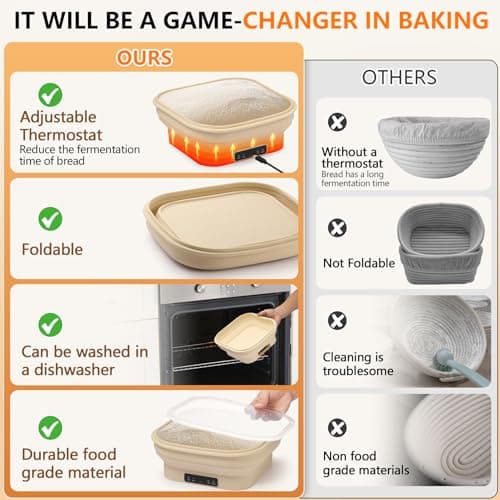 IT WILL BE A GAME-CHANGER IN BAKING

OURS

Adjustable Thermostat
Reduce the fermentation time of bread

Foldable

Can be washed in a dishwasher

Durable food grade material

OTHERS

Without a thermostat
Bread has a long fermentation time

Not Foldable

Cleaning is troublesome

Non food grade materials