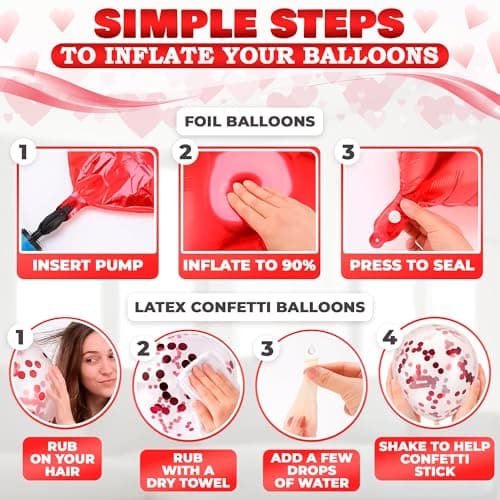 SIMPLE STEPS
TO INFLATE YOUR BALLOONS

FOIL BALLOONS

1
INSERT PUMP

2
INFLATE TO 90%

3
PRESS TO SEAL

LATEX CONFETTI BALLOONS

1
RUB ON YOUR HAIR

2
RUB WITH A DRY TOWEL

3
ADD A FEW DROPS OF WATER

4
SHAKE TO HELP CONFETTI STICK