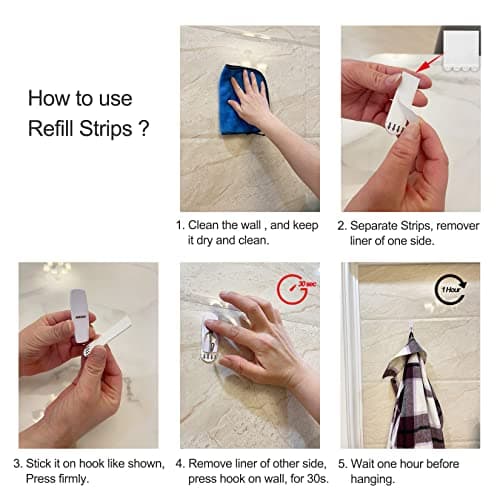 How to use Refill Strips ?

1. Clean the wall , and keep it dry and clean.

2. Separate Strips, remover liner of one side.

30 sec

1 Hour

3. Stick it on hook like shown, Press firmly.

4. Remove liner of other side, press hook on wall, for 30s.

5. Wait one hour before hanging.