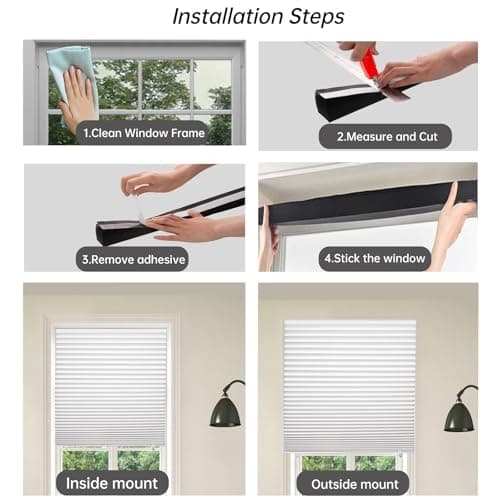 Installation Steps

1.Clean Window Frame

2.Measure and Cut

3.Remove adhesive

4.Stick the window

Inside mount

Outside mount