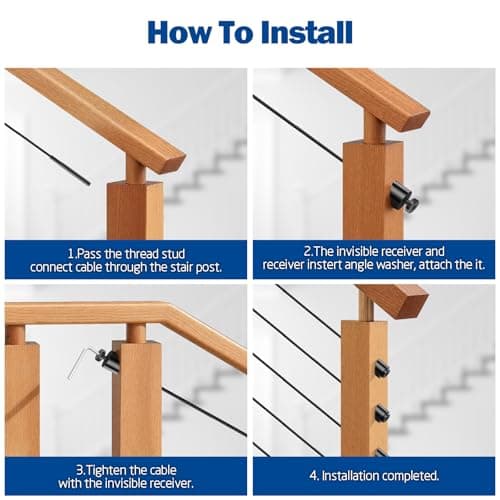 How To Install

1.Pass the thread stud connect cable through the stair post.

2.The invisible receiver and receiver instert angle washer, attach the it.

3.Tighten the cable with the invisible receiver.

4. Installation completed.