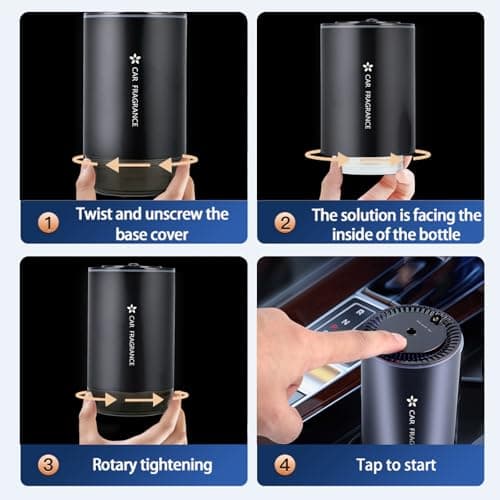 CAR FRAGRANCE

1 Twist and unscrew the base cover

CAR FRAGRANCE

2 The solution is facing the inside of the bottle

CAR FRAGRANCE

3 Rotary tightening

R
N

CAR FRAG

4 Tap to start