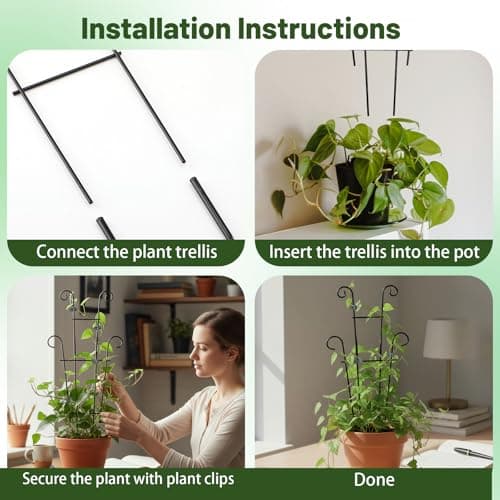 Installation Instructions

Connect the plant trellis

Insert the trellis into the pot

Secure the plant with plant clips

Done