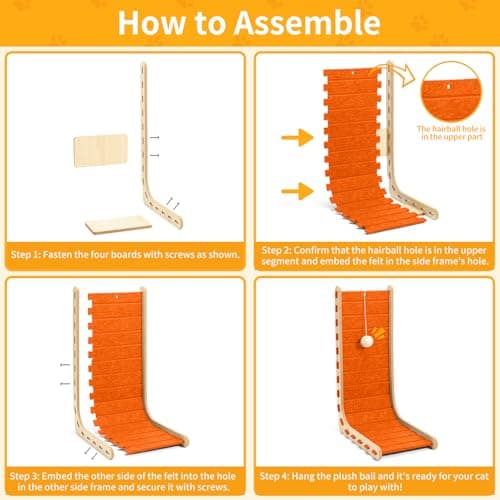 How to Assemble

Step 1: Fasten the four boards with screws as shown.

The hairball hole is in the upper part

Step 2: Confirm that the hairball hole is in the upper segment and embed the felt in the side frame's hole.

Step 3: Embed the other side of the felt into the hole in the other side frame and secure it with screws.

Step 4: Hang the plush ball and it's ready for your cat to play with!