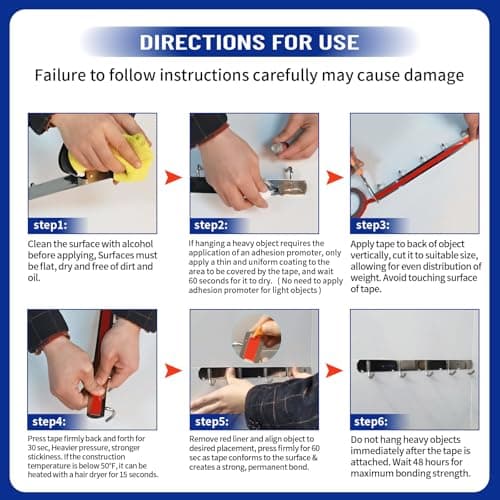 DIRECTIONS FOR USE

Failure to follow instructions carefully may cause damage

step1:

Clean the surface with alcohol before applying, Surfaces must be flat, dry and free of dirt and oil.

step2:

If hanging a heavy object requires the application of an adhesion promoter, only apply a thin and uniform coating to the area to be covered by the tape, and wait 60 seconds for it to dry. ( No need to apply adhesion promoter for light objects )

step3:

Apply tape to back of object vertically, cut it to suitable size, allowing for even distribution of weight. Avoid touching surface of tape.

step4:

Press tape firmly back and forth for 30 sec, Heavier pressure, stronger stickiness. If the construction temperature is below 50°F, it can be heated with a hair dryer for 15 seconds.

step5:

Remove red liner and align object to desired placement, press firmly for 60 sec as tape conforms to the surface & creates a strong, permanent bond.

step6:

Do not hang heavy objects immediately after the tape is attached. Wait 48 hours for maximum bonding strength.