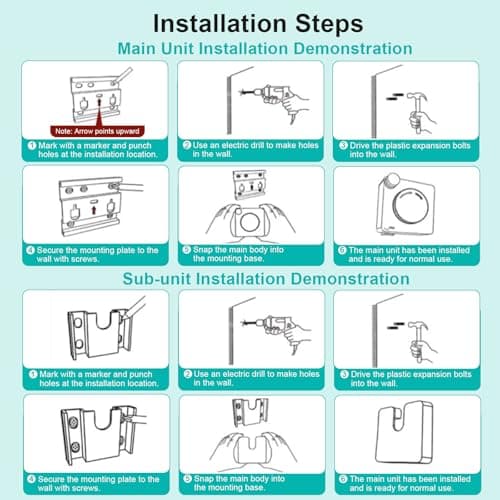 Installation Steps

Main Unit Installation Demonstration

Note: Arrow points upward

1 Mark with a marker and punch holes at the installation location.

2 Use an electric drill to make holes in the wall.

3 Drive the plastic expansion bolts into the wall.

4 Secure the mounting plate to the wall with screws.

5 Snap the main body into the mounting base.

6 The main unit has been installed and is ready for normal use.

Sub-unit Installation Demonstration

1 Mark with a marker and punch holes at the installation location.

2 Use an electric drill to make holes in the wall.

3 Drive the plastic expansion bolts into the wall.

4 Secure the mounting plate to the wall with screws.

5 Snap the main body into the mounting base.

6 The main unit has been installed and is ready for normal use.