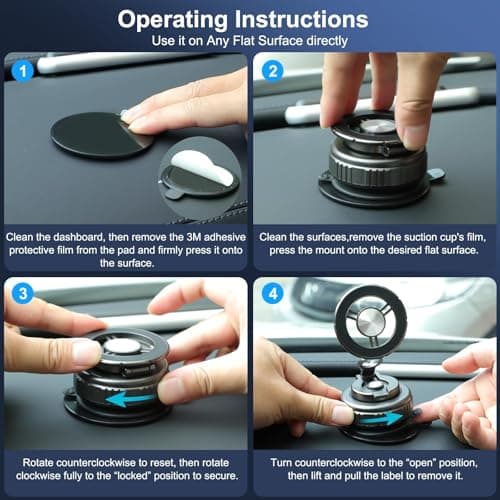 Operating Instructions
Use it on Any Flat Surface directly

1

Clean the dashboard, then remove the 3M adhesive protective film from the pad and firmly press it onto the surface.

2

Clean the surfaces,remove the suction cup's film, press the mount onto the desired flat surface.

3

Rotate counterclockwise to reset, then rotate clockwise fully to the "locked" position to secure.

4

Turn counterclockwise to the "open" position, then lift and pull the label to remove it.