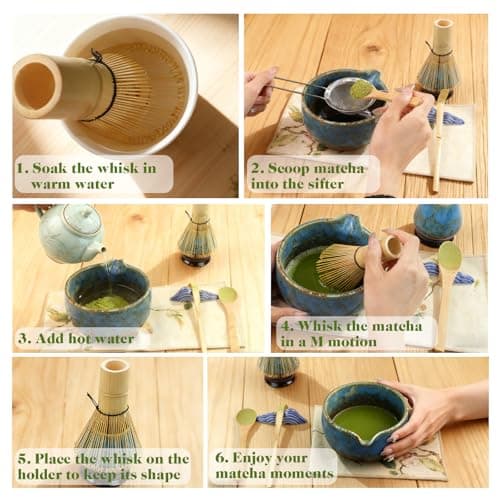 1. Soak the whisk in warm water

2. Scoop matcha into the sifter

3. Add hot water

4. Whisk the matcha in a M motion

5. Place the whisk on the holder to keep its shape

6. Enjoy your matcha moments