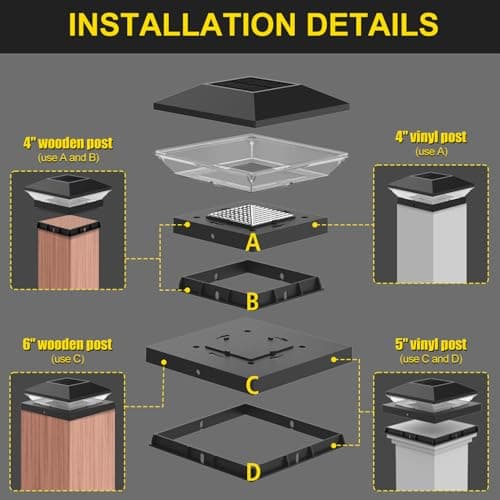 INSTALLATION DETAILS

4" wooden post
(use A and B)

4" vinyl post
(use A)

A

B

6" wooden post
(use C)

5" vinyl post
(use C and D)

C

D