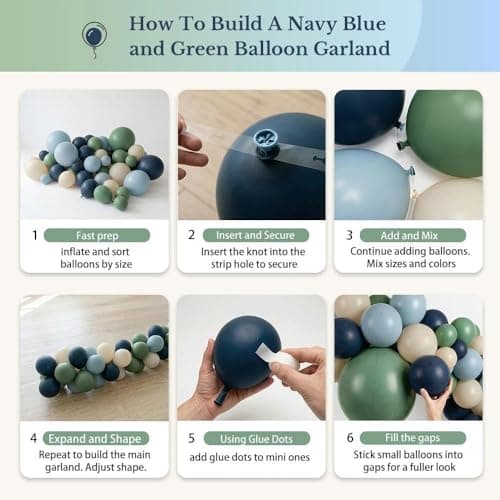 How To Build A Navy Blue and Green Balloon Garland

1 Fast prep
inflate and sort balloons by size

2 Insert and Secure
Insert the knot into the strip hole to secure

3 Add and Mix
Continue adding balloons. Mix sizes and colors

4 Expand and Shape
Repeat to build the main garland. Adjust shape.

5 Using Glue Dots
add glue dots to mini ones

6 Fill the gaps
Stick small balloons into gaps for a fuller look